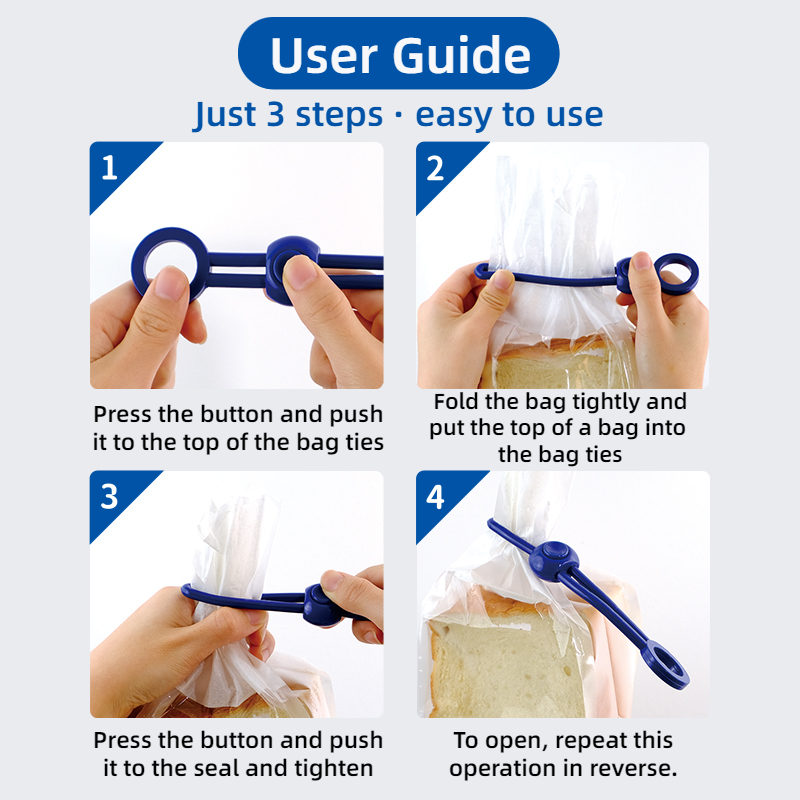 User Guide

Just 3 steps · easy to use

1

Press the button and push it to the top of the bag ties

2

Fold the bag tightly and put the top of a bag into the bag ties

3

Press the button and push it to the seal and tighten

4

To open, repeat this operation in reverse.